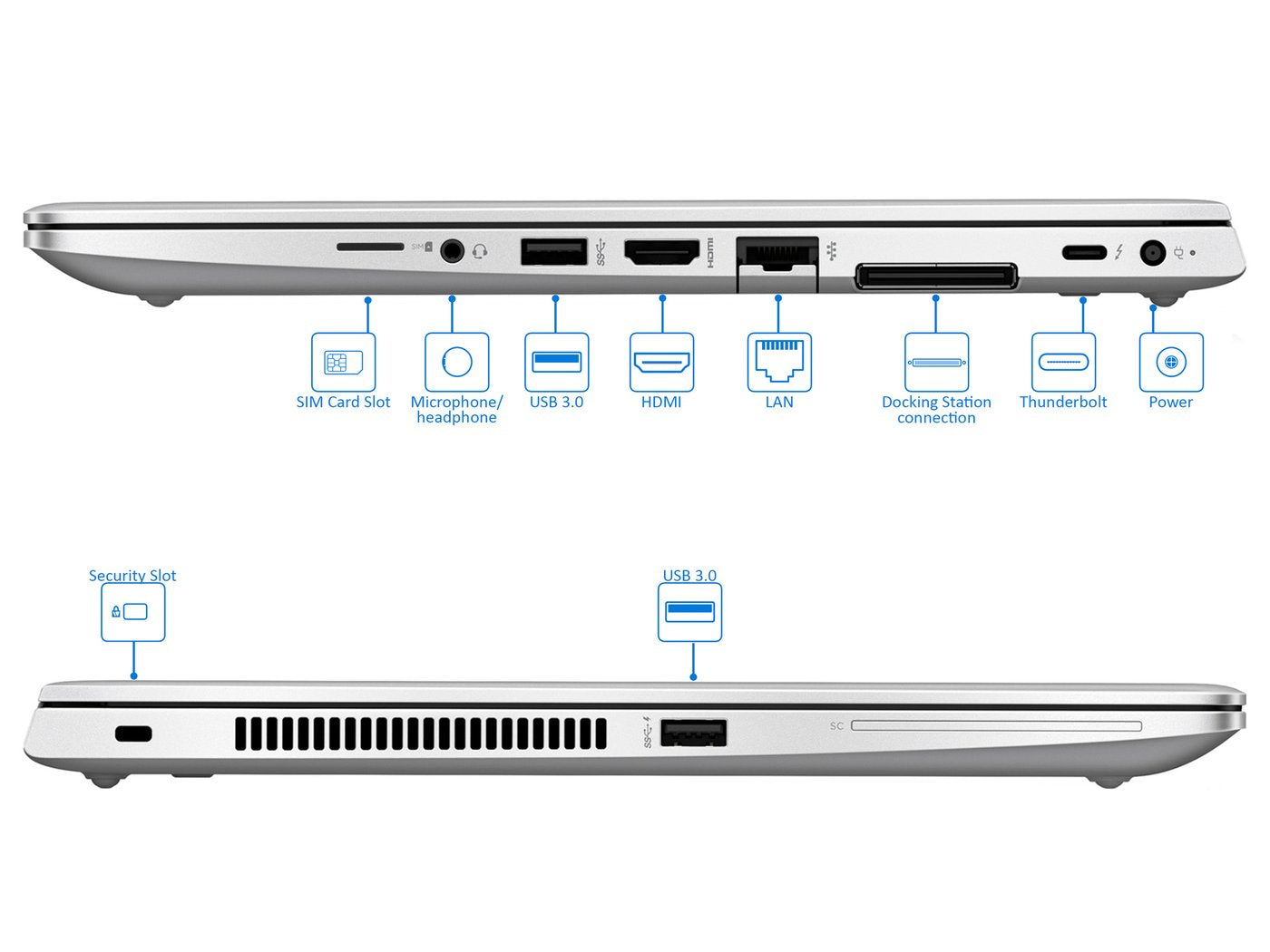 SIM

HDMI

SIM Card Slot

Microphone/ headphone

USB 3.0

HDMI

LAN

Docking Station connection

Thunderbolt

Power

Security Slot

USB 3.0

SC